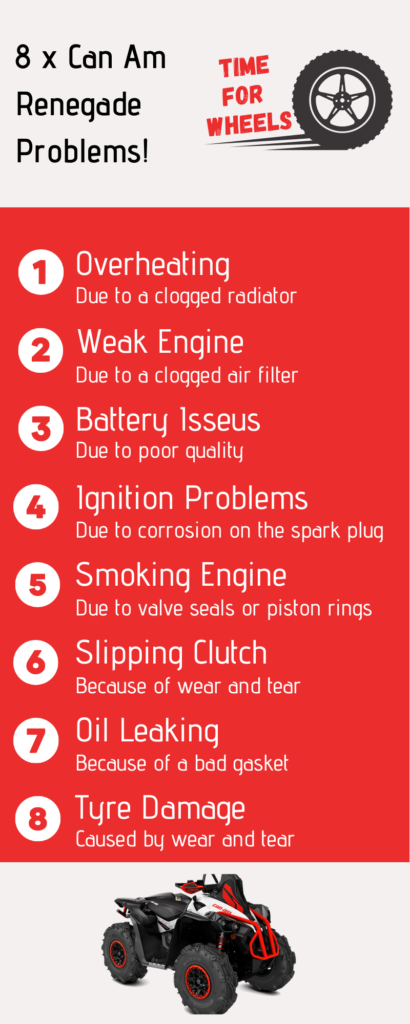 8 x Can Am Renegade Problems!

TIME FOR WHEELS

1 Overheating
Due to a clogged radiator

2 Weak Engine
Due to a clogged air filter

3 Battery Isseus
Due to poor quality

4 Ignition Problems
Due to corrosion on the spark plug

5 Smoking Engine
Due to valve seals or piston rings

6 Slipping Clutch
Because of wear and tear

7 Oil Leaking
Because of a bad gasket

8 Tyre Damage
Caused by wear and tear