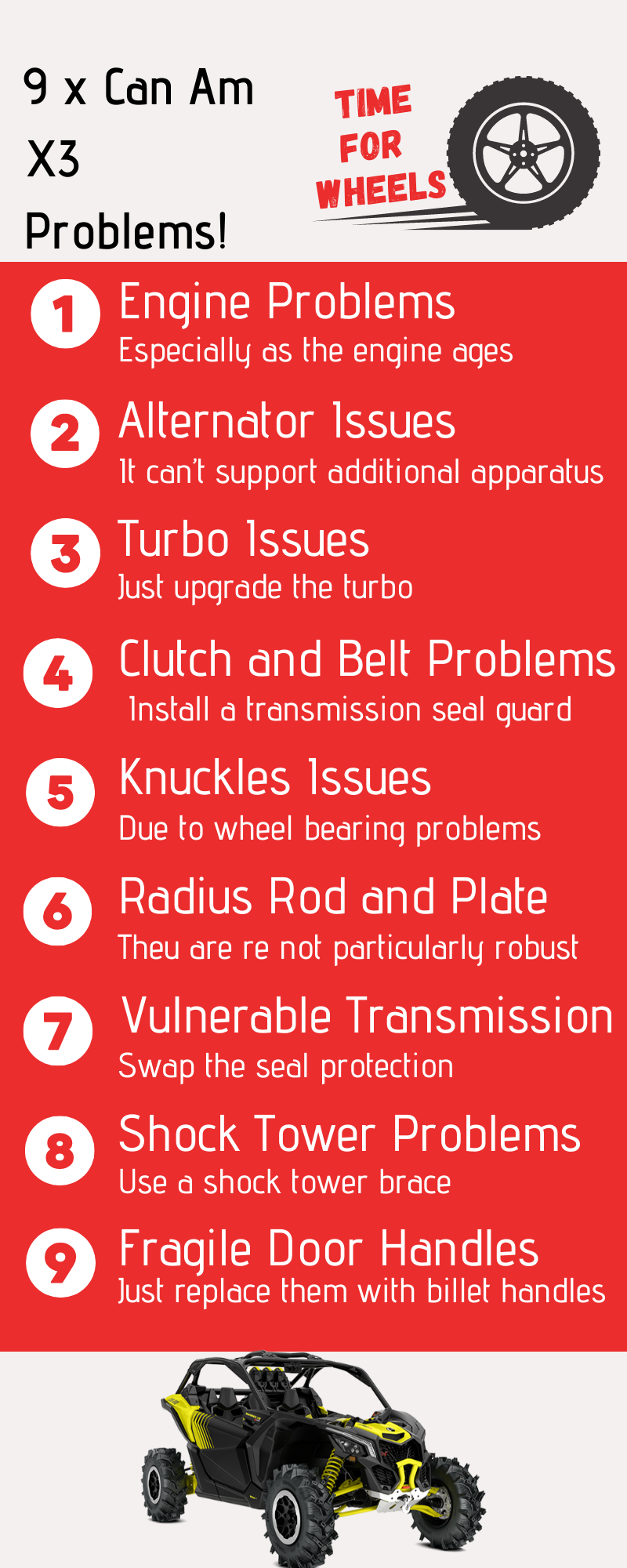 9 x Can Am X3 Problems!

TIME FOR WHEELS

1 Engine Problems
Especially as the engine ages

2 Alternator Issues
It can't support additional apparatus

3 Turbo Issues
Just upgrade the turbo

4 Clutch and Belt Problems
Install a transmission seal guard

5 Knuckles Issues
Due to wheel bearing problems

6 Radius Rod and Plate
Theu are re not particularly robust

7 Vulnerable Transmission
Swap the seal protection

8 Shock Tower Problems
Use a shock tower brace

9 Fragile Door Handles
Just replace them with billet handles