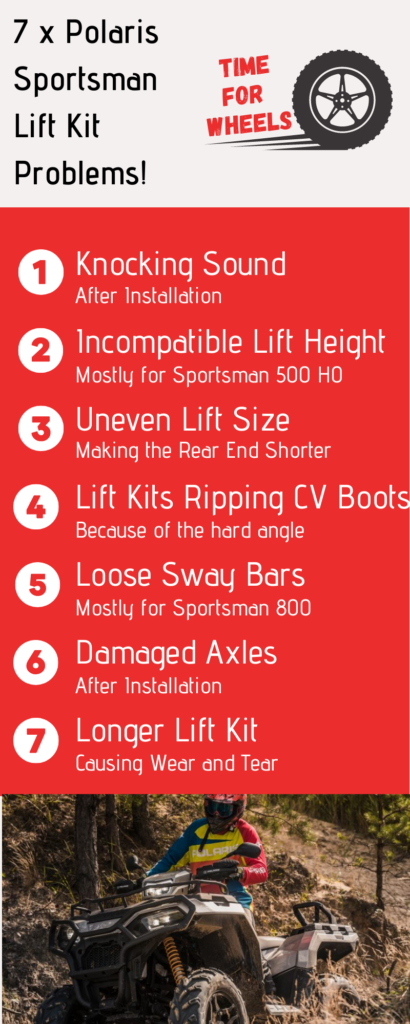 7 x Polaris Sportsman Lift Kit Problems!

TIME FOR WHEELS

1 Knocking Sound
After Installation

2 Incompatible Lift Height
Mostly for Sportsman 500 HO

3 Uneven Lift Size
Making the Rear End Shorter

4 Lift Kits Ripping CV Boots
Because of the hard angle

5 Loose Sway Bars
Mostly for Sportsman 800

6 Damaged Axles
After Installation

7 Longer Lift Kit
Causing Wear and Tear